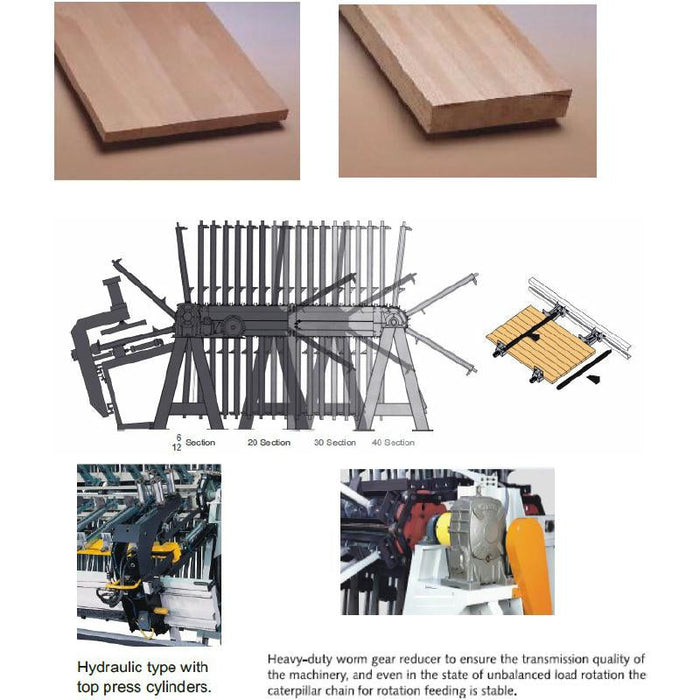 6
12 Section

20 Section

30 Section

40 Section

Hydraulic type with top press cylinders.

Heavy-duty worm gear reducer to ensure the transmission quality of the machinery, and even in the state of unbalanced load rotation the caterpillar chain for rotation feeding is stable.