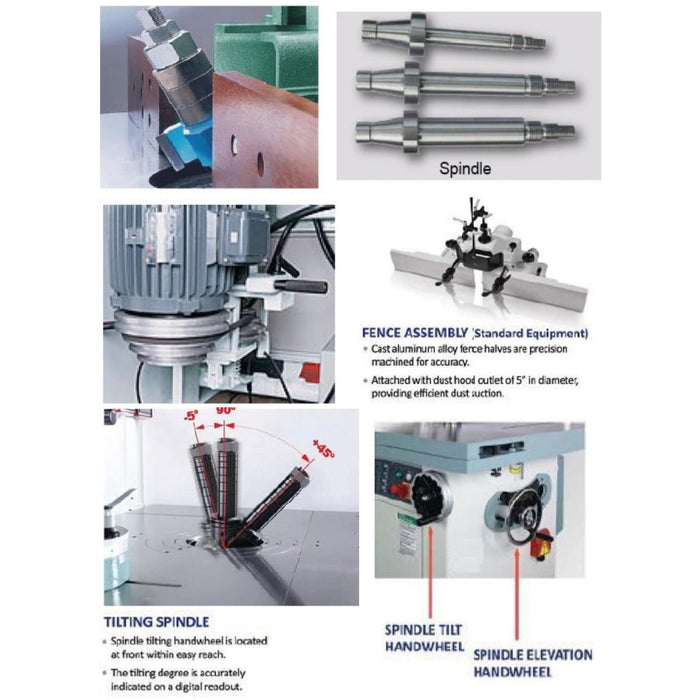 Spindle

FENCE ASSEMBLY (Standard Equipment)

• Cast aluminum alloy fence halves are precision machined for accuracy.

• Attached with dust hood outlet of 5" in diameter, providing efficient dust suction.

-5°

90°

+45°

TILTING SPINDLE

• Spindle tilting handwheel is located at front within easy reach.

• The tilting degree is accurately indicated on a digital readout.

SPINDLE TILT HANDWHEEL

SPINDLE ELEVATION HANDWHEEL