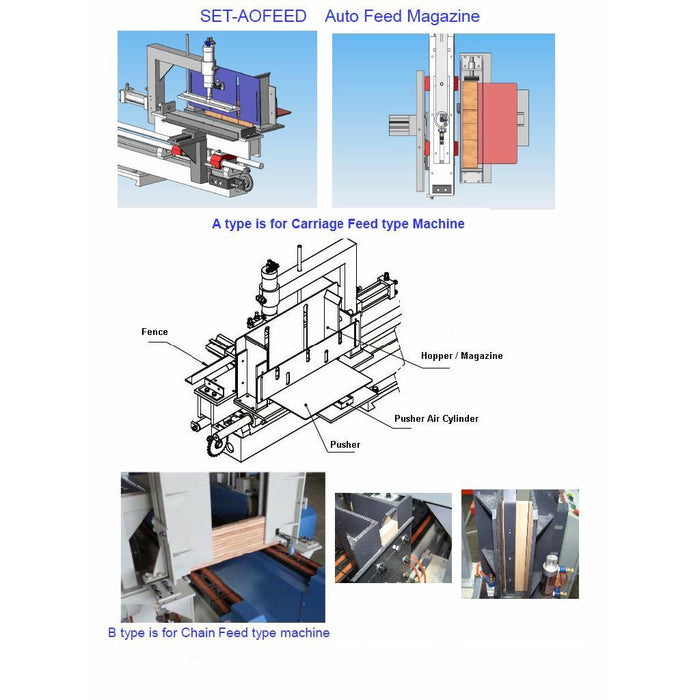 SET-AOFEED Auto Feed Magazine

A type is for Carriage Feed type Machine

Fence

Hopper / Magazine

Pusher Air Cylinder

Pusher

B type is for Chain Feed type machine