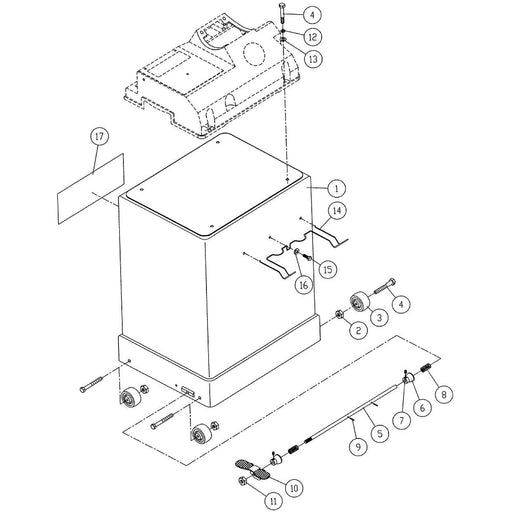 4
12
13
17
1
14
15
16
4
3
2
8
6
7
5
9
10
11