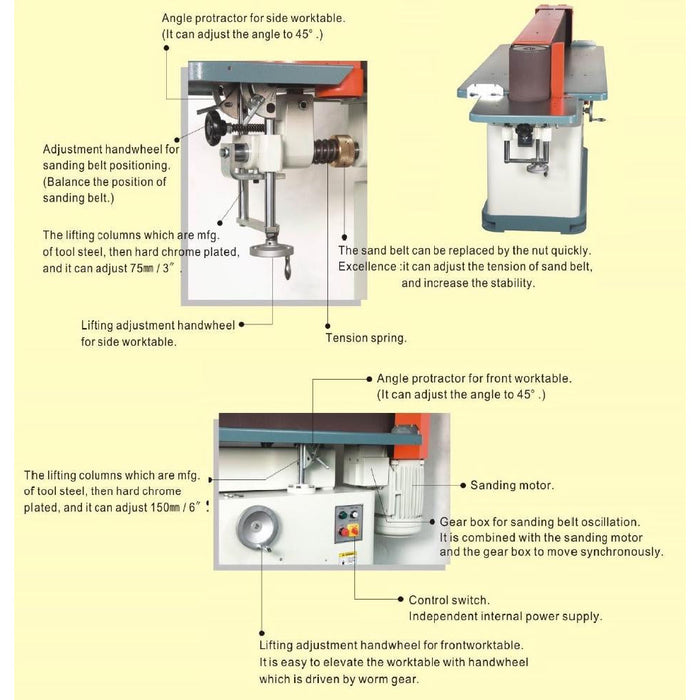 Angle protractor for side worktable.
(It can adjust the angle to 45° .)

Adjustment handwheel for sanding belt positioning. (Balance the position of sanding belt.)

The lifting columns which are mfg. of tool steel, then hard chrome plated, and it can adjust 75㎜ / 3″ .

The sand belt can be replaced by the nut quickly.
Excellence :it can adjust the tension of sand belt, and increase the stability.

Lifting adjustment handwheel for side worktable.

Tension spring.

Angle protractor for front worktable.
(It can adjust the angle to 45° .)

The lifting columns which are mfg. of tool steel, then hard chrome plated, and it can adjust 150㎜ / 6″ .

Sanding motor.

Gear box for sanding belt oscillation.
It is combined with the sanding motor and the gear box to move synchronously.

Control switch.
Independent internal power supply.

Lifting adjustment handwheel for frontworktable.
It is easy to elevate the worktable with handwheel which is driven by worm gear.