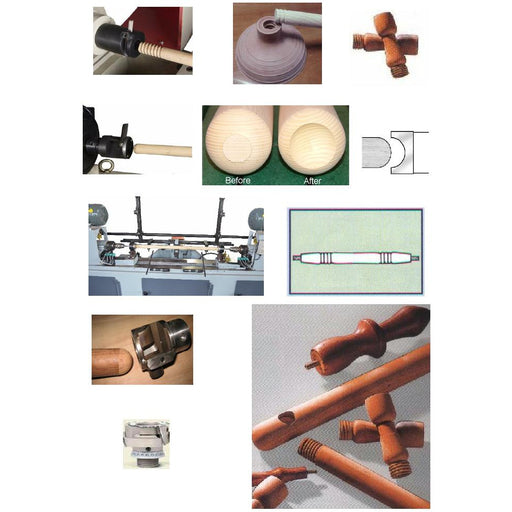 Before
After