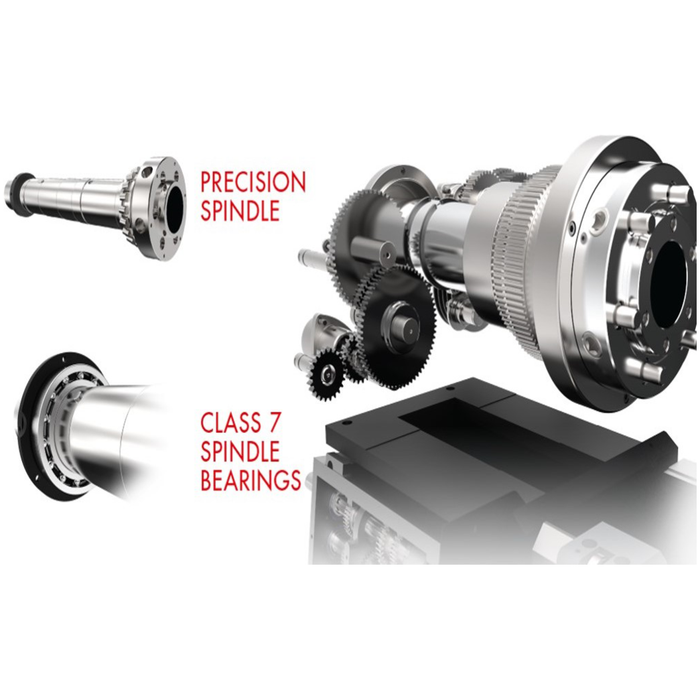 PRECISION SPINDLE

CLASS 7 SPINDLE BEARINGS