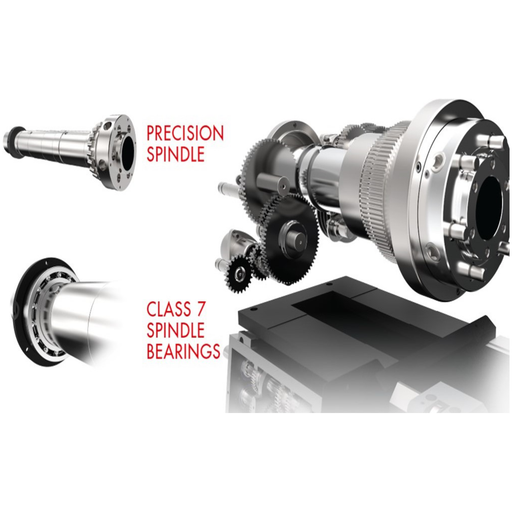 PRECISION SPINDLE

CLASS 7 SPINDLE BEARINGS